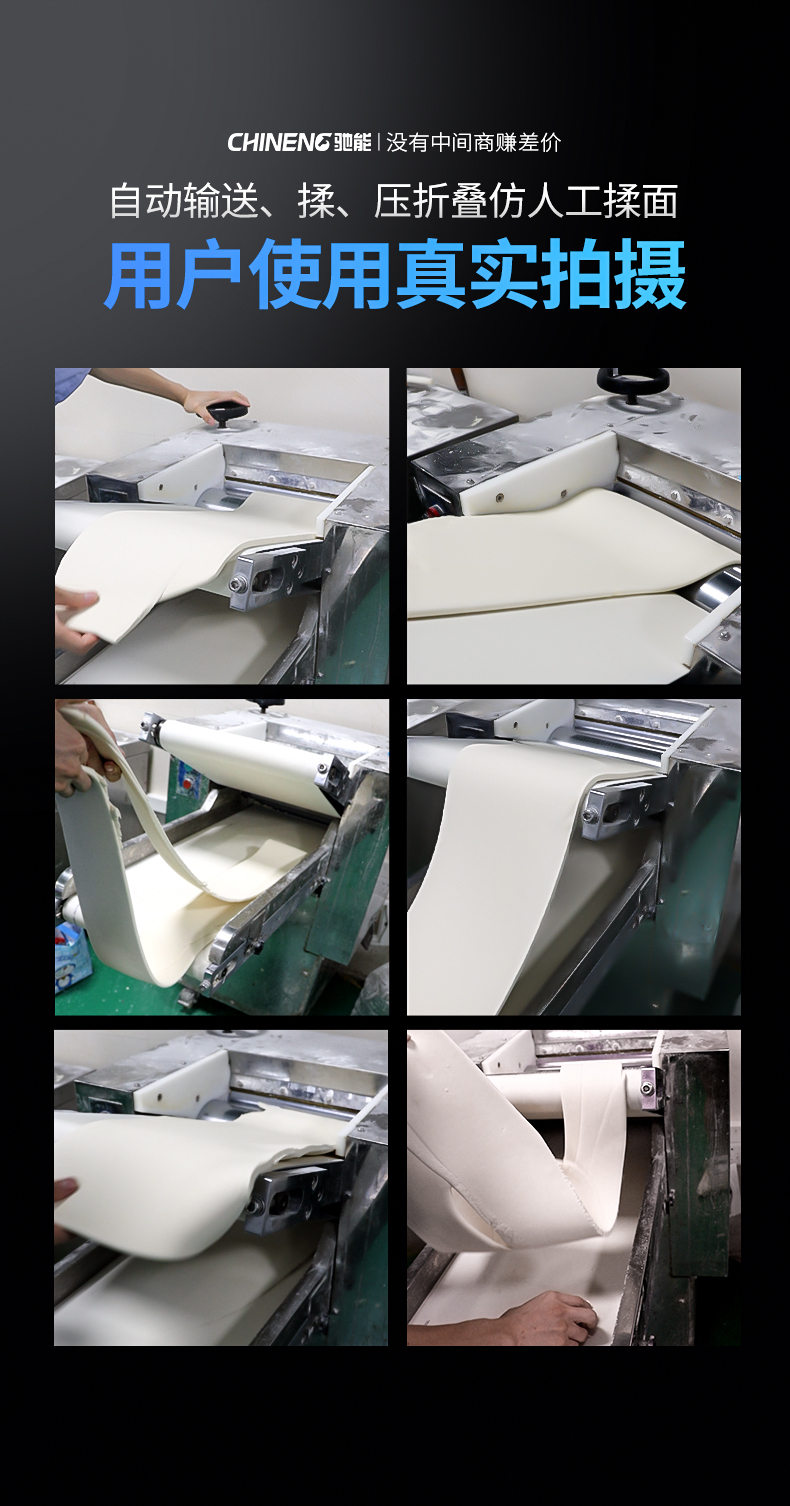 CHINENG 驰能 | 没有中间商赚差价

自动输送、揉、压折叠仿人工揉面

用户使用真实拍摄